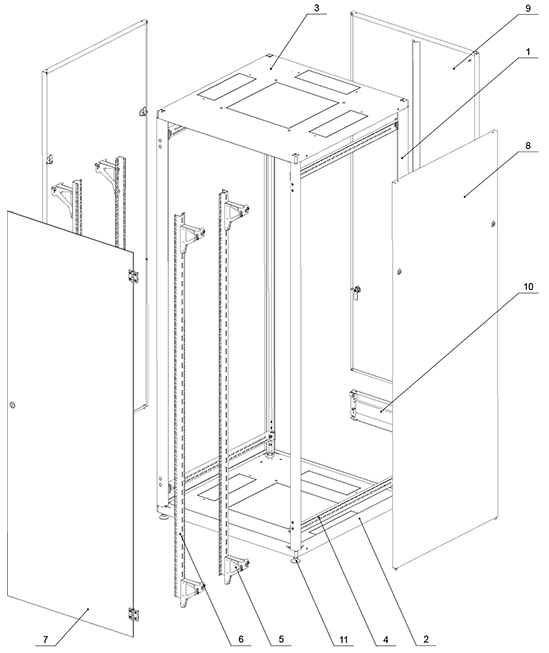 3
9
1
8
10
7
6
5
11
4
2